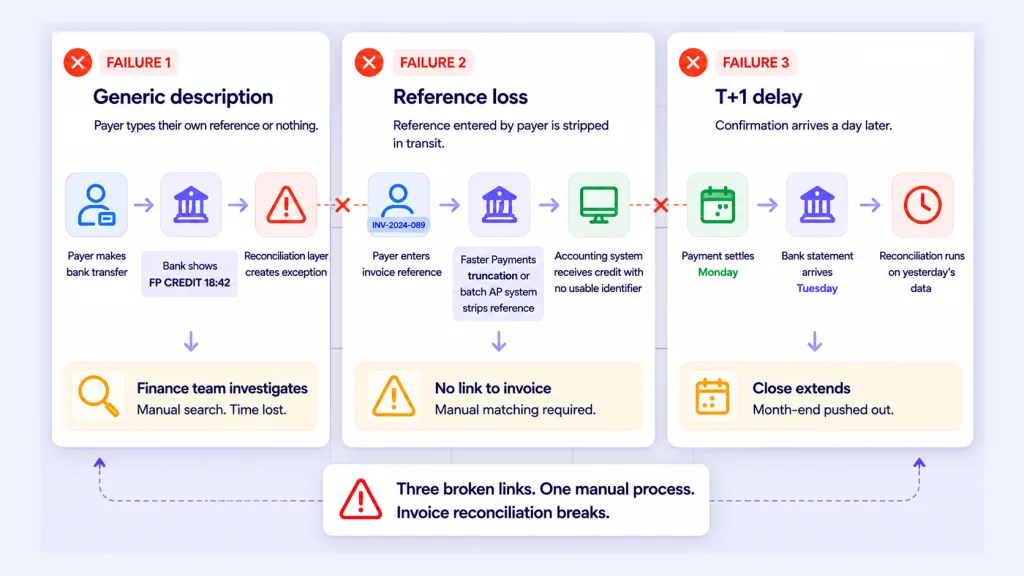 FAILURE 1

Generic description

Payer types their own reference or nothing.

Payer makes bank transfer

Bank shows FP CREDIT 18:42

Reconciliation layer creates exception

Finance team investigates
Manual search. Time lost.

FAILURE 2

Reference loss

Reference entered by payer is stripped in transit.

INV-2024-089

Payer enters invoice reference

Faster Payments truncation or batch AP system strips reference

Accounting system receives credit with no usable identifier

No link to invoice
Manual matching required.

FAILURE 3

T+1 delay

Confirmation arrives a day later.

Payment settles Monday

Bank statement arrives Tuesday

Reconciliation runs on yesterday's data

Close extends
Month-end pushed out.

Three broken links. One manual process.
Invoice reconciliation breaks.