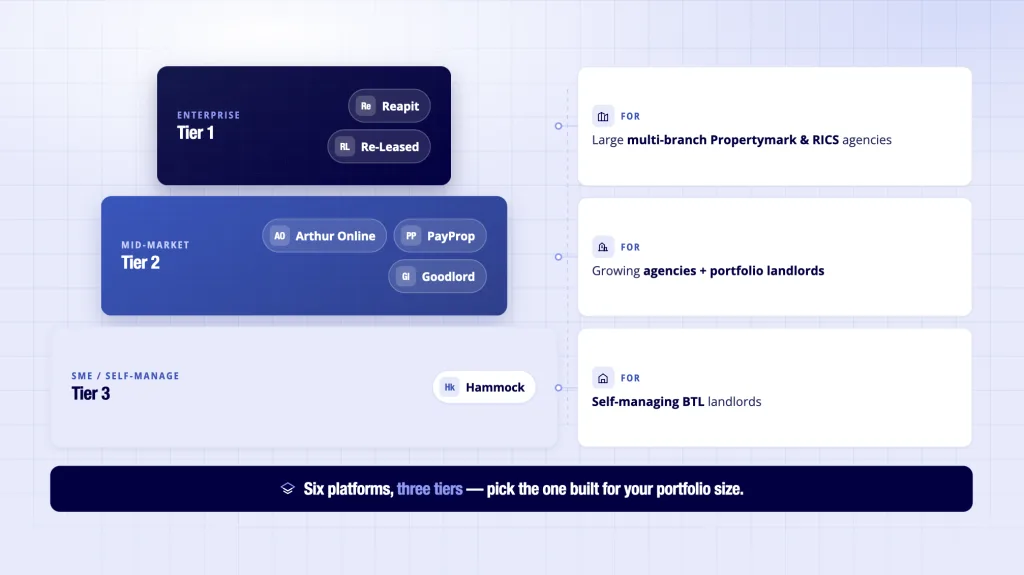 ENTERPRISE
Tier 1

Re Reapit
RL Re-Leased

FOR
Large multi-branch Propertymark & RICS agencies

MID-MARKET
Tier 2

AO Arthur Online
PP PayProp
Gl Goodlord

FOR
Growing agencies + portfolio landlords

SME / SELF-MANAGE
Tier 3

Hk Hammock

FOR
Self-managing BTL landlords

Six platforms, three tiers — pick the one built for your portfolio size.